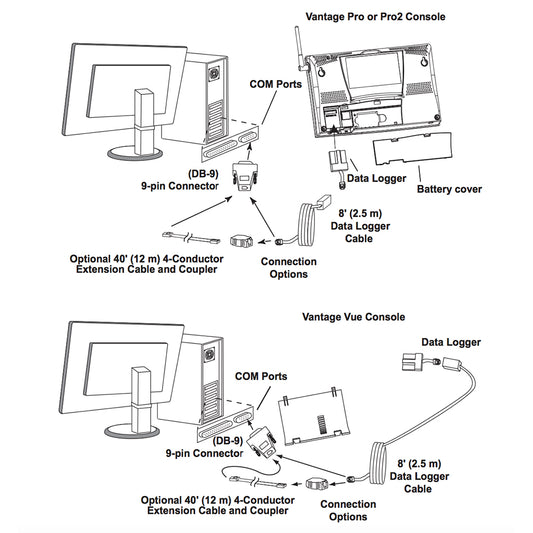 Vantage Pro or Pro2 Console

COM Ports

(DB-9)
9-pin Connector

Data Logger

Battery cover

8' (2.5 m)
Data Logger
Cable

Optional 40' (12 m) 4-Conductor
Extension Cable and Coupler

Connection
Options

Vantage Vue Console

Data Logger

COM Ports

(DB-9)
9-pin Connector

8' (2.5 m)
Data Logger
Cable

Optional 40' (12 m) 4-Conductor
Extension Cable and Coupler

Connection
Options